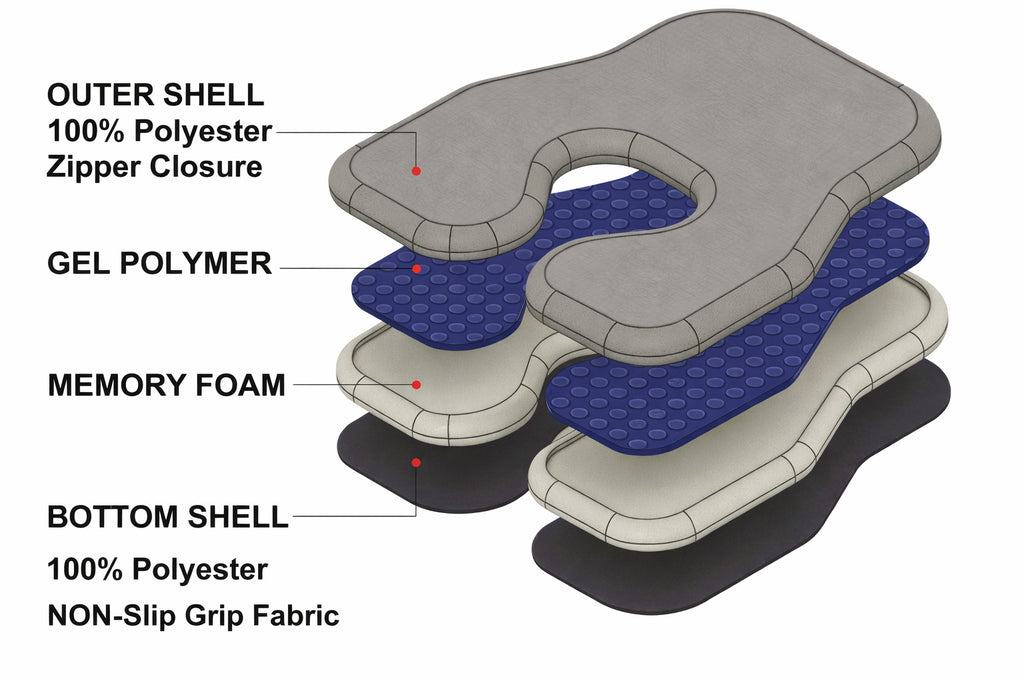 OUTER SHELL
100% Polyester
Zipper Closure

GEL POLYMER

MEMORY FOAM

BOTTOM SHELL
100% Polyester
NON-Slip Grip Fabric